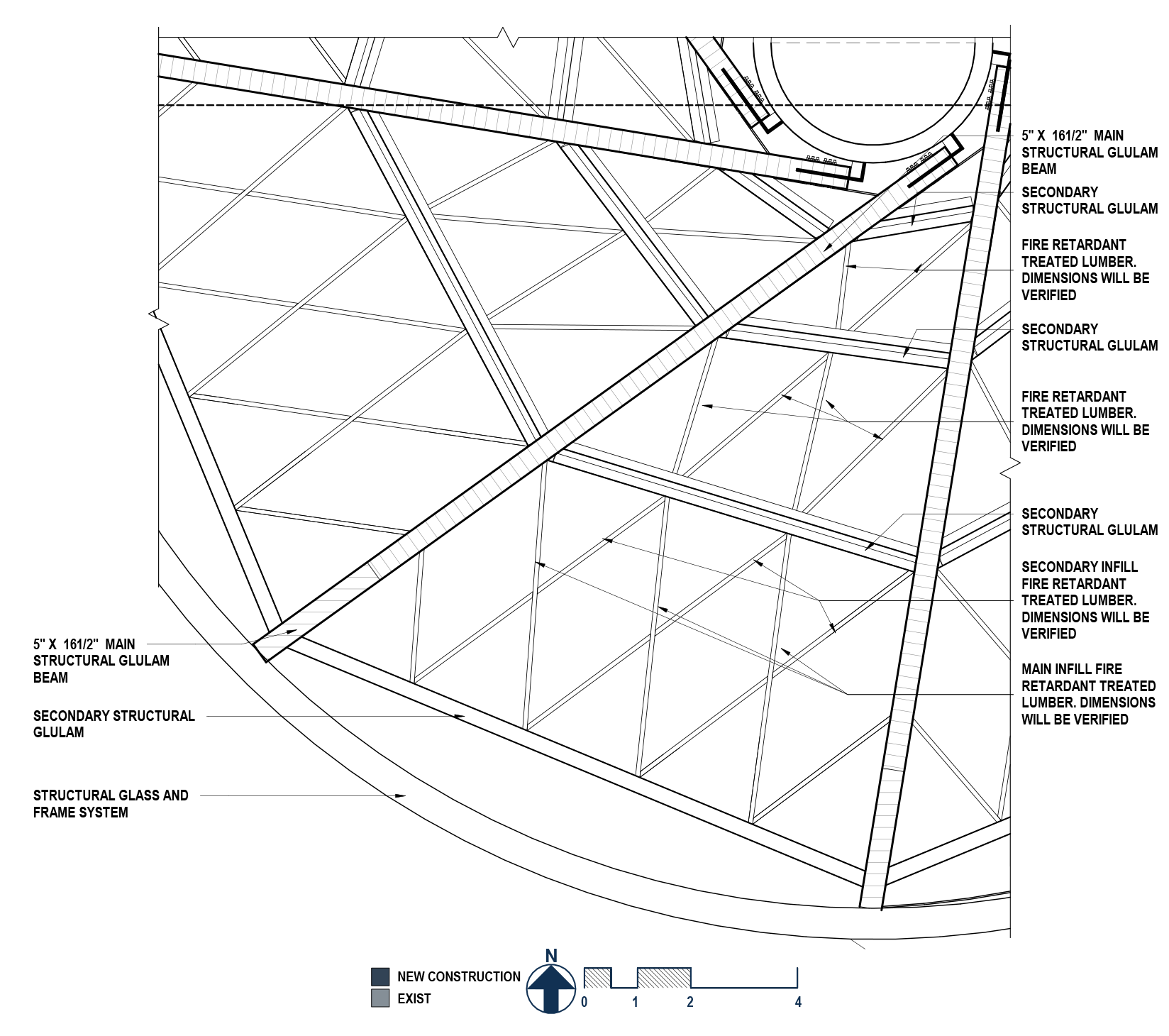 5" X 161/2" MAIN STRUCTURAL GLULAM BEAM

SECONDARY STRUCTURAL GLULAM

FIRE RETARDANT TREATED LUMBER. DIMENSIONS WILL BE VERIFIED

SECONDARY STRUCTURAL GLULAM

FIRE RETARDANT TREATED LUMBER. DIMENSIONS WILL BE VERIFIED

SECONDARY STRUCTURAL GLULAM

SECONDARY INFILL FIRE RETARDANT TREATED LUMBER. DIMENSIONS WILL BE VERIFIED

MAIN INFILL FIRE RETARDANT TREATED LUMBER. DIMENSIONS WILL BE VERIFIED

5" X 161/2" MAIN STRUCTURAL GLULAM BEAM

SECONDARY STRUCTURAL GLULAM

STRUCTURAL GLASS AND FRAME SYSTEM

NEW CONSTRUCTION
EXIST

N

0 1 2 4